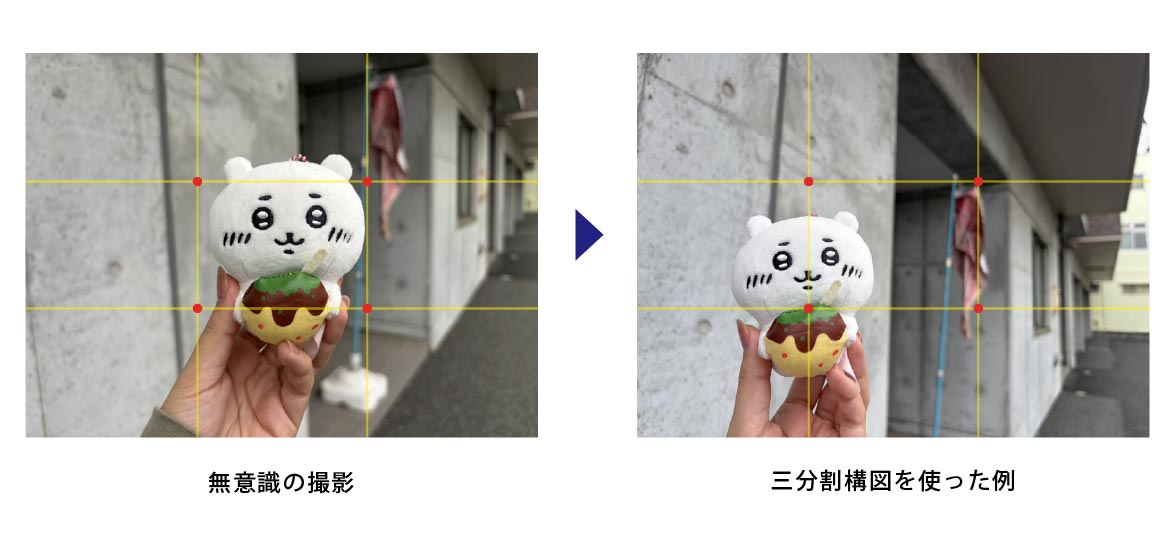 無意識の撮影

三分割構図を使った例